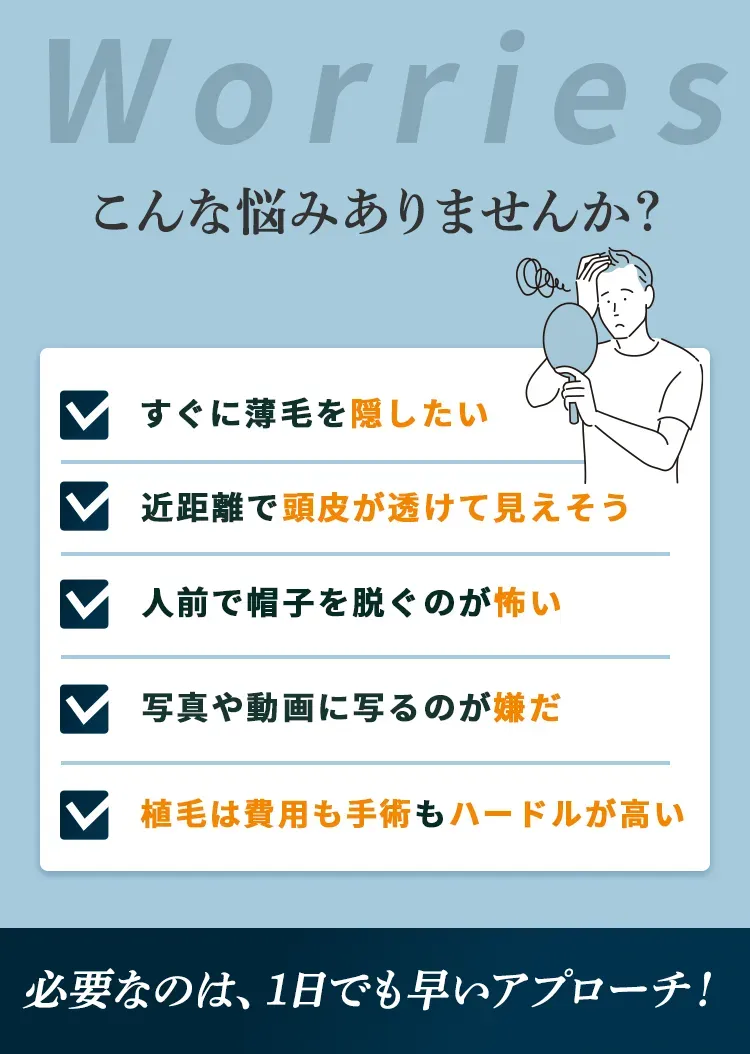 Worries

こんな悩みありませんか?

すぐに薄毛を隠したい

近距離で頭皮が透けて見えそう

人前で帽子を脱ぐのが怖い

写真や動画に写るのが嫌だ

植毛は費用も手術もハードルが高い

必要なのは、1日でも早いアプローチ!